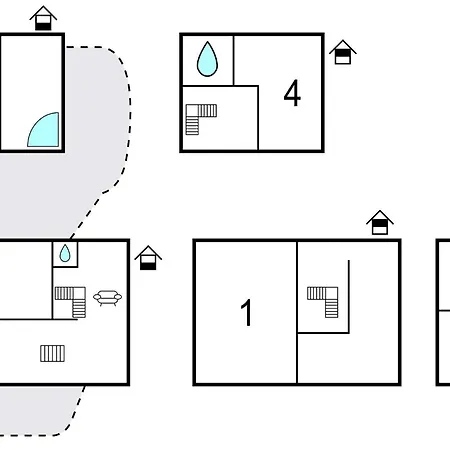 4

1